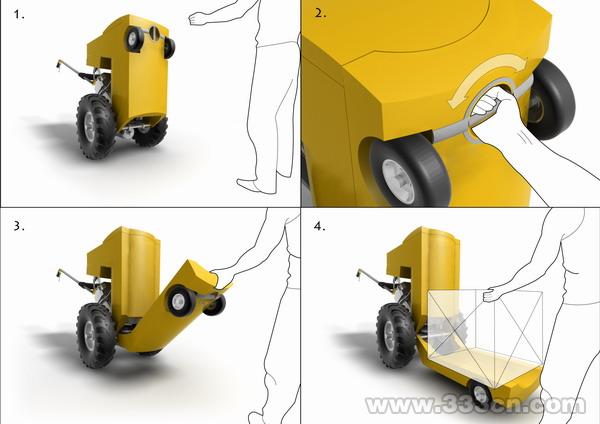 1.

2.

3.

4.

www.333cn.com