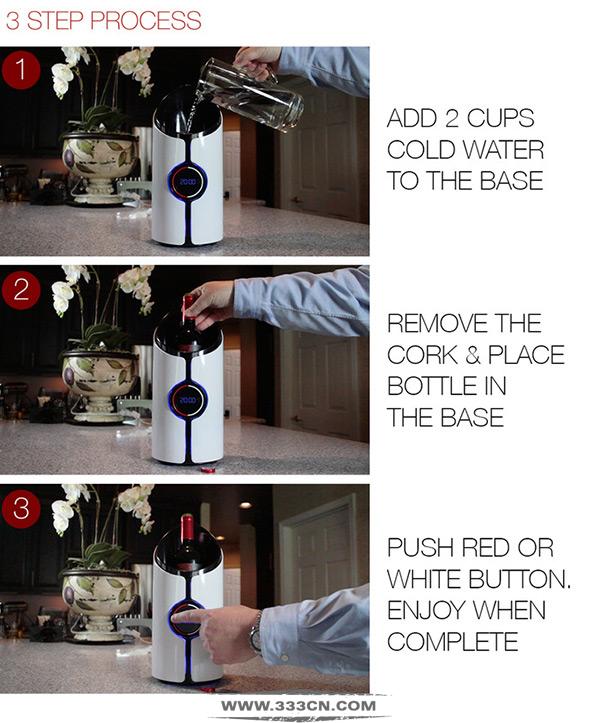 3 STEP PROCESS

1

20:00

ADD 2 CUPS COLD WATER TO THE BASE

2

20:00

REMOVE THE CORK & PLACE BOTTLE IN THE BASE

3

PUSH RED OR WHITE BUTTON. ENJOY WHEN COMPLETE

WWW.333CN.COM